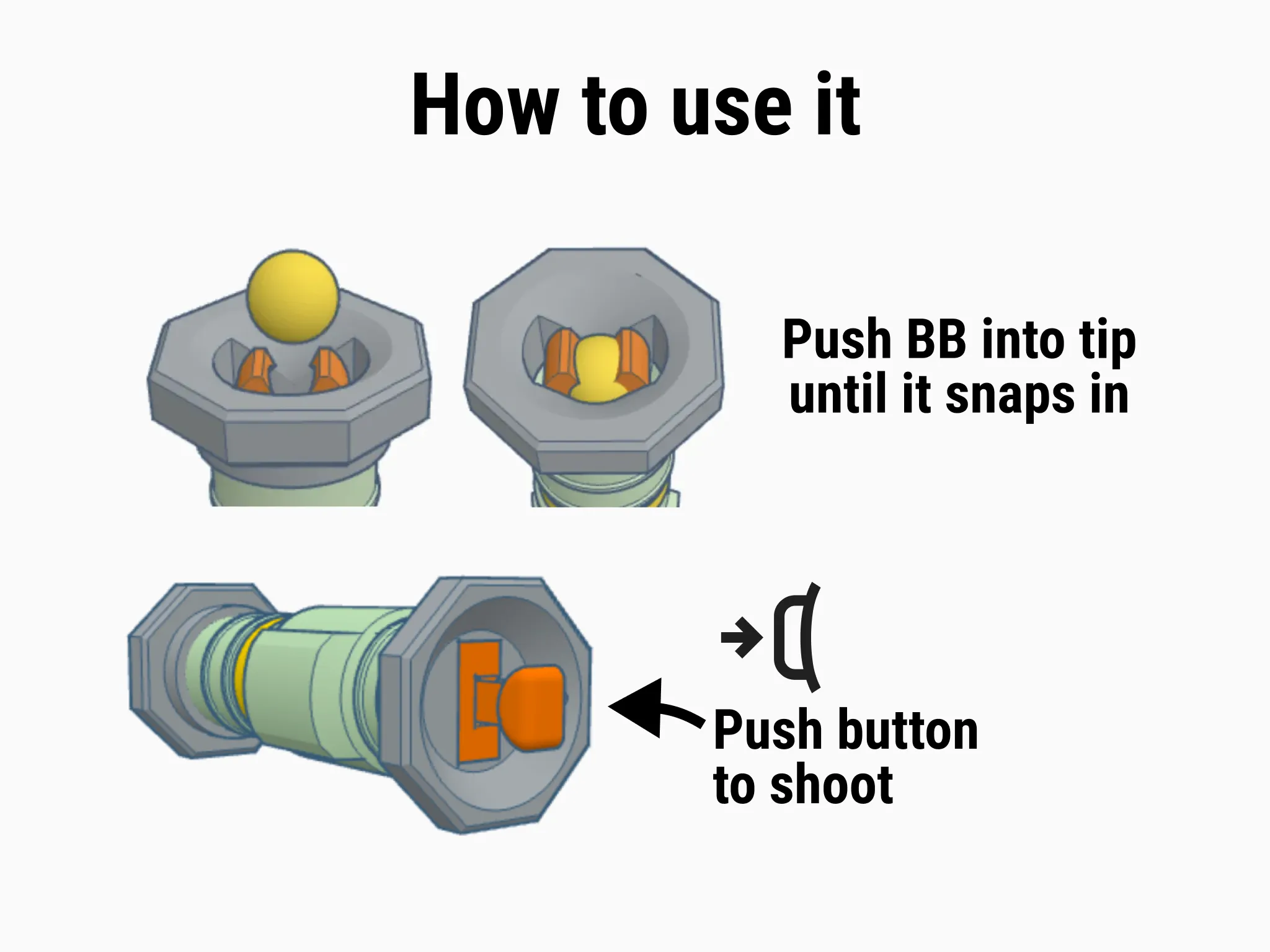 How to use it

Push BB into tip until it snaps in

Push button to shoot